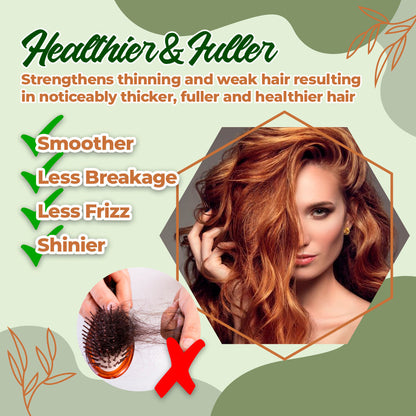 Healthier & Fuller

Strengthens thinning and weak hair resulting in noticeably thicker, fuller and healthier hair

Smoother
Less Breakage
Less Frizz
Shinier