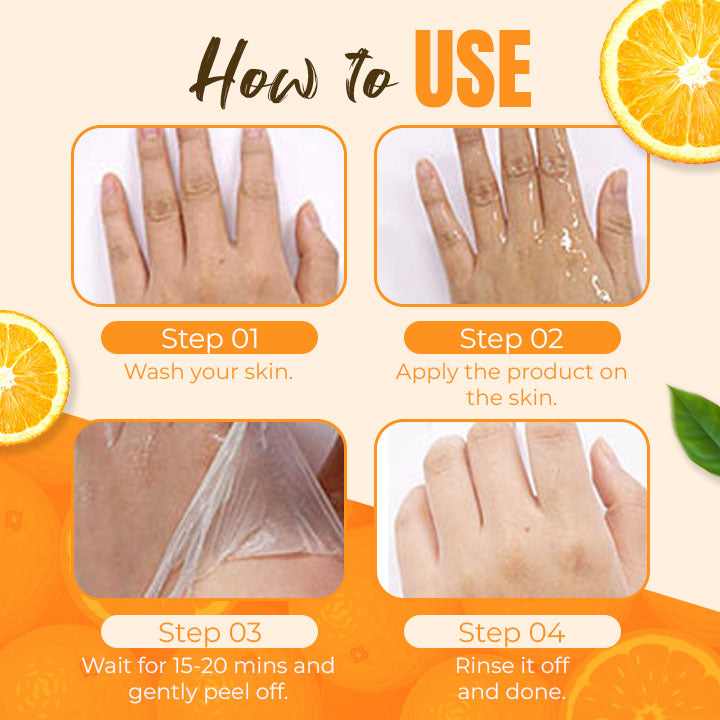 How to USE

Step 01
Wash your skin.

Step 02
Apply the product on the skin.

Step 03
Wait for 15-20 mins and gently peel off.

Step 04
Rinse it off and done.