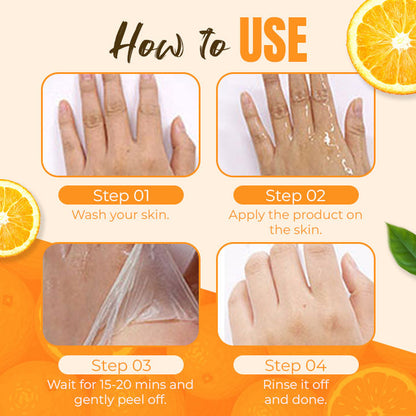 How to USE

Step 01
Wash your skin.

Step 02
Apply the product on the skin.

Step 03
Wait for 15-20 mins and gently peel off.

Step 04
Rinse it off and done.