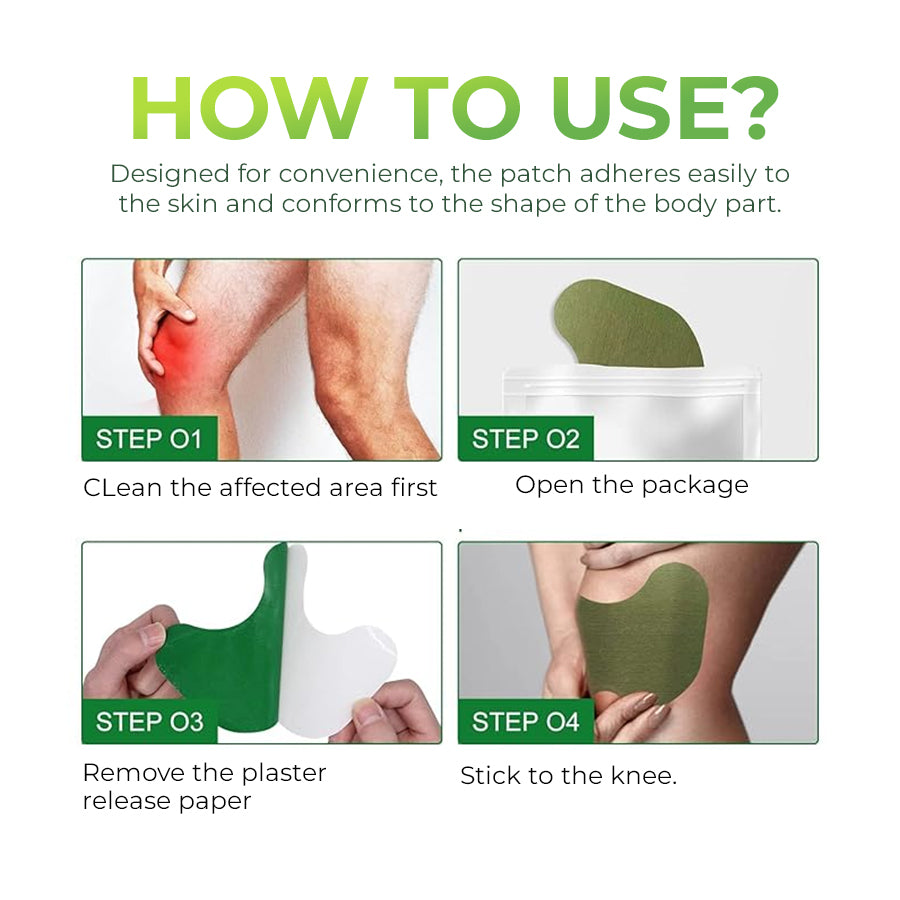 HOW TO USE?

Designed for convenience, the patch adheres easily to the skin and conforms to the shape of the body part.

STEP O1

CLean the affected area first

STEP O2

Open the package

STEP O3

Remove the plaster release paper

STEP O4

Stick to the knee.